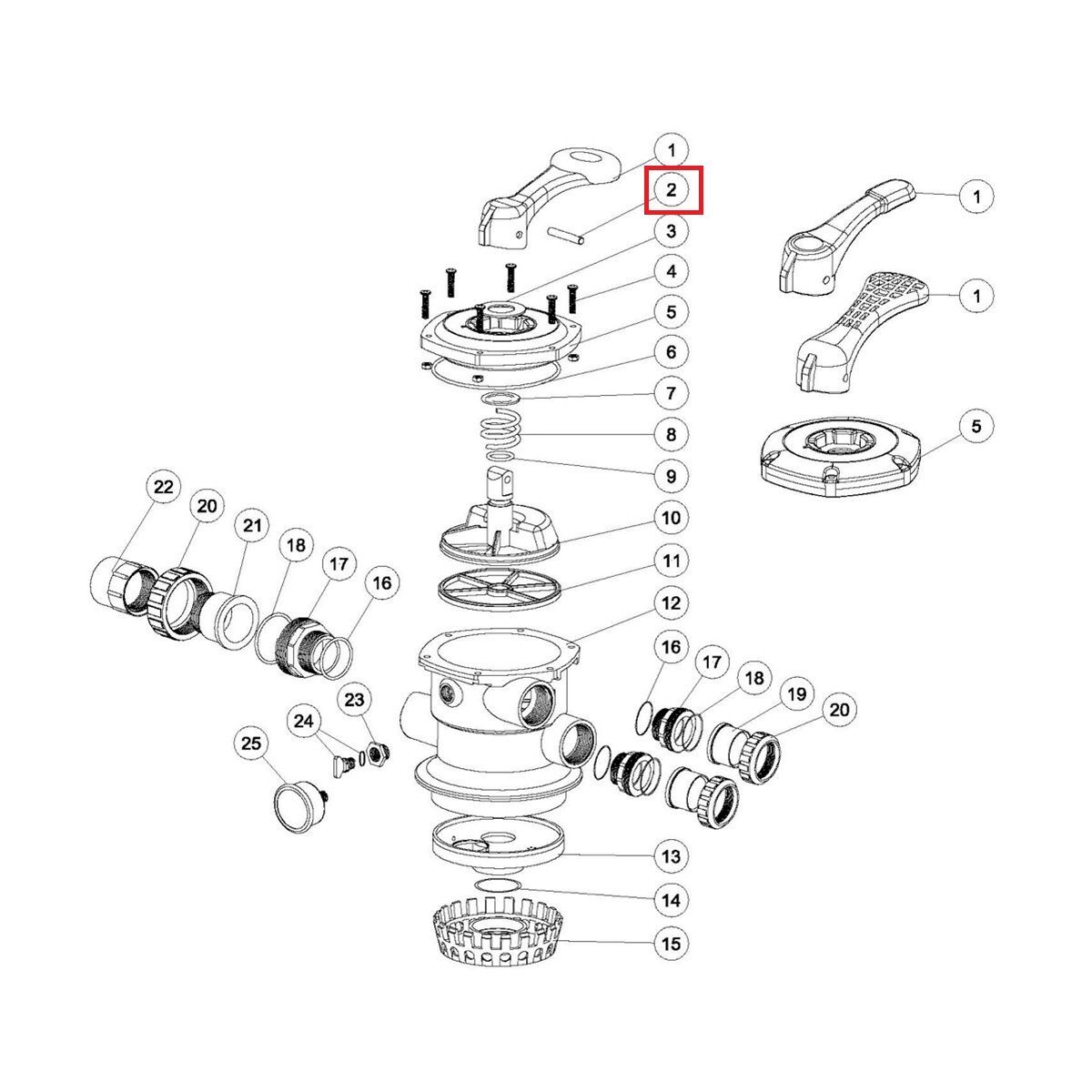 1
2
3
4
5
6
7
8
9
10
11
12
13
14
15
1
1
5
22
20
21
18
17
16
23
24
25
16
17
18
19
20